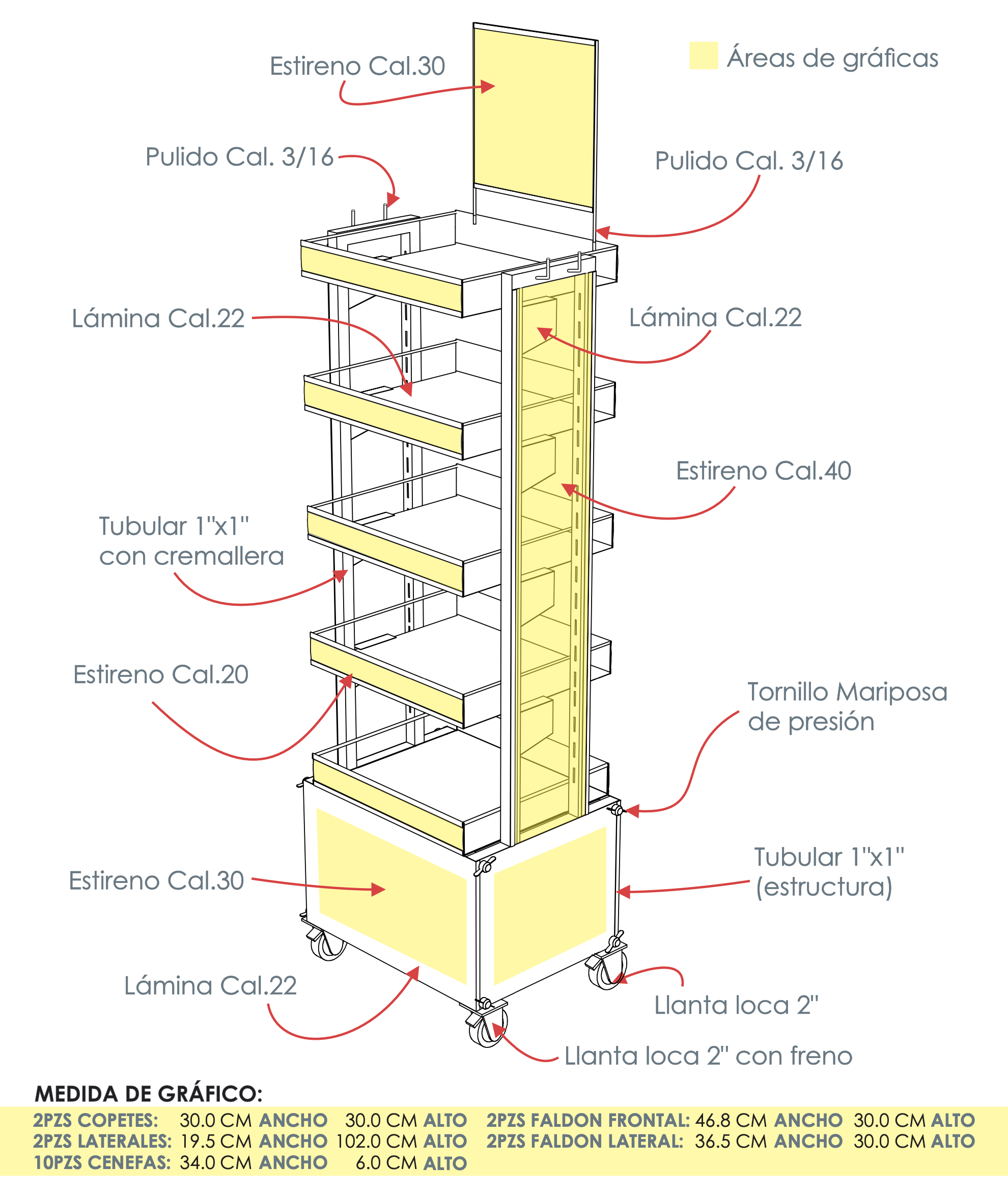 Estireno Cal.30

Áreas de gráficas

Pulido Cal. 3/16

Pulido Cal. 3/16

Lámina Cal.22

Lámina Cal.22

Estireno Cal.40

Tubular 1"x1" con cremallera

Estireno Cal.20

Tornillo Mariposa de presión

Tubular 1"x1" (estructura)

Estireno Cal.30

Lámina Cal.22

Llanta loca 2"

Llanta loca 2" con freno

MEDIDA DE GRÁFICO:

2PZS COPETES: 30.0 CM ANCHO 30.0 CM ALTO
2PZS LATERALES: 19.5 CM ANCHO 102.0 CM ALTO
10PZS CENEFAS: 34.0 CM ANCHO 6.0 CM ALTO

2PZS FALDON FRONTAL: 46.8 CM ANCHO 30.0 CM ALTO
2PZS FALDON LATERAL: 36.5 CM ANCHO 30.0 CM ALTO